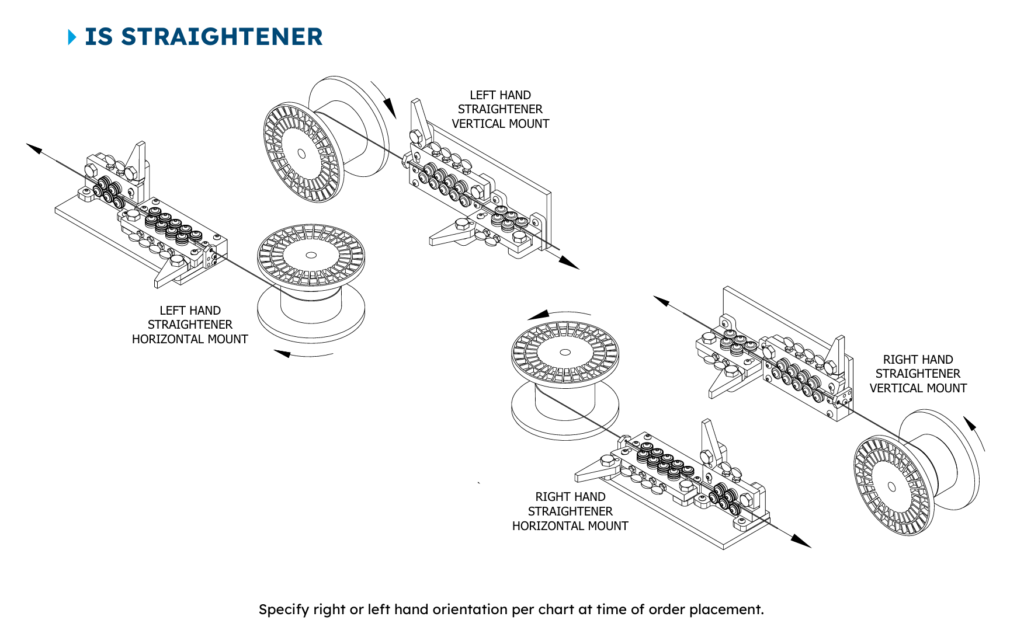 IS STRAIGHTENER

LEFT HAND STRAIGHTENER VERTICAL MOUNT

LEFT HAND STRAIGHTENER HORIZONTAL MOUNT

RIGHT HAND STRAIGHTENER VERTICAL MOUNT

RIGHT HAND STRAIGHTENER HORIZONTAL MOUNT

Specify right or left hand orientation per chart at time of order placement.